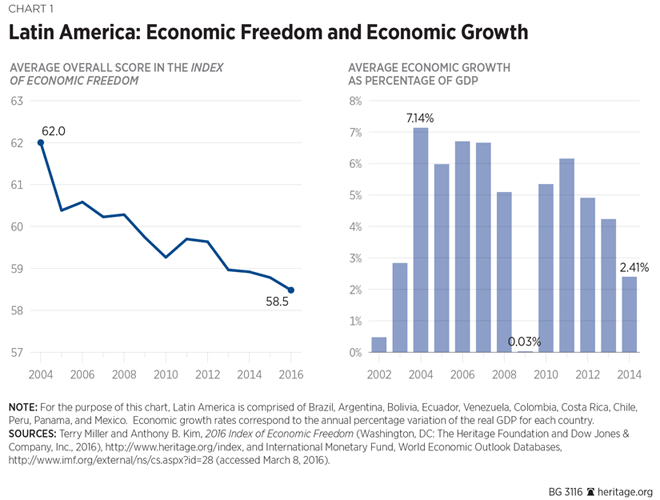 CHART 1

Latin America: Economic Freedom and Economic Growth

AVERAGE OVERALL SCORE IN THE INDEX OF ECONOMIC FREEDOM

63
62
61
60
59
58
57

62.0

58.5

2004 2006 2008 2010 2012 2014 2016

AVERAGE ECONOMIC GROWTH AS PERCENTAGE OF GDP

8%
7%
6%
5%
4%
3%
2%
1%
0%

7.14%

0.03%

2.41%

2002 2004 2006 2008 2010 2012 2014

NOTE: For the purpose of this chart, Latin America is comprised of Brazil, Argentina, Bolivia, Ecuador, Venezuela, Colombia, Costa Rica, Chile, Peru, Panama, and Mexico. Economic growth rates correspond to the annual percentage variation of the real GDP for each country.
SOURCES: Terry Miller and Anthony B. Kim, 2016 Index of Economic Freedom (Washington, DC: The Heritage Foundation and Dow Jones & Company, Inc., 2016), http://www.heritage.org/index, and International Monetary Fund, World Economic Outlook Databases, http://www.imf.org/external/ns/cs.aspx?id=28 (accessed March 8, 2016).

BG 3116 heritage.org